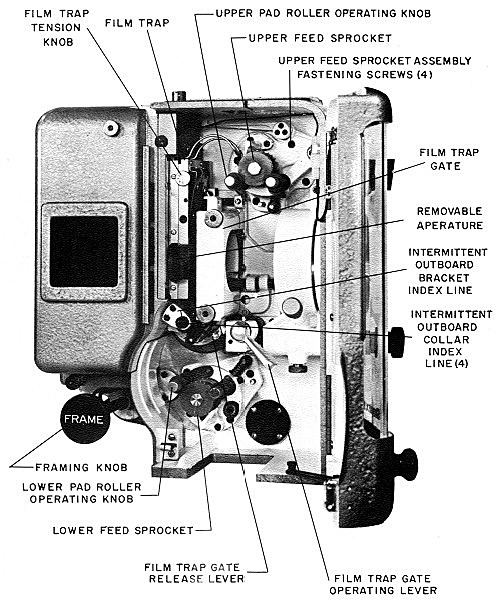 FILM TRAP TENSION KNOB

FILM TRAP

UPPER PAD ROLLER OPERATING KNOB

UPPER FEED SPROCKET

UPPER FEED SPROCKET ASSEMBLY FASTENING SCREWS (4)

FILM TRAP GATE

REMOVABLE APERATURE

INTERMITTENT OUTBOARD BRACKET INDEX LINE

INTERMITTENT OUTBOARD COLLAR INDEX LINE (4)

FRAME

FRAMING KNOB

LOWER PAD ROLLER OPERATING KNOB

LOWER FEED SPROCKET

FILM TRAP GATE RELEASE LEVER

FILM TRAP GATE OPERATING LEVER